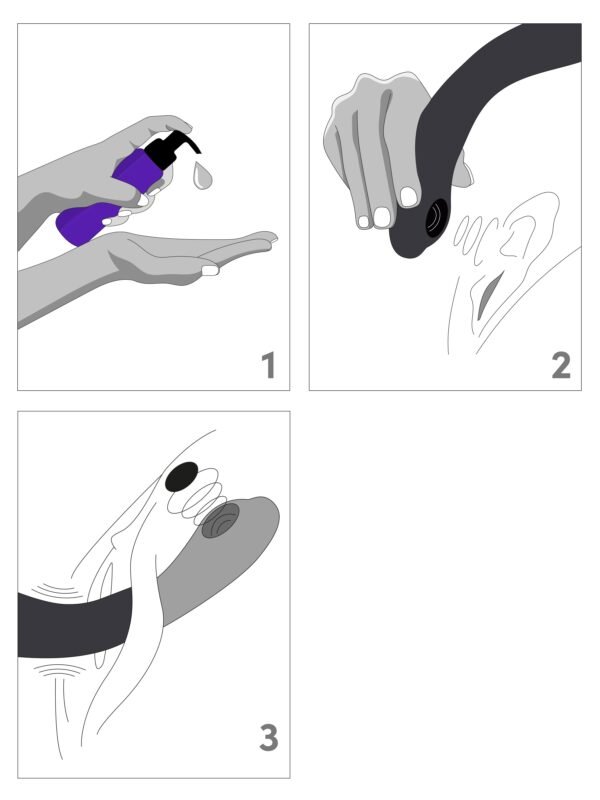 1

2

3