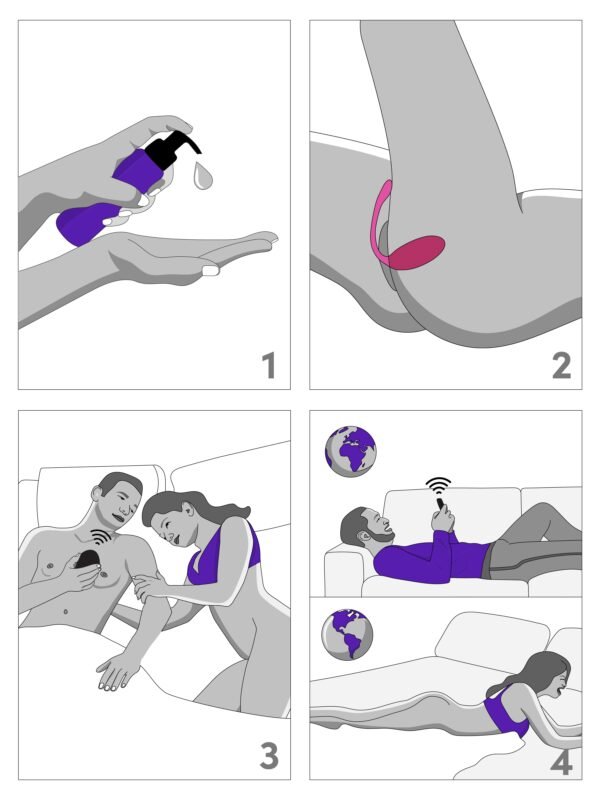 1

2

3

4