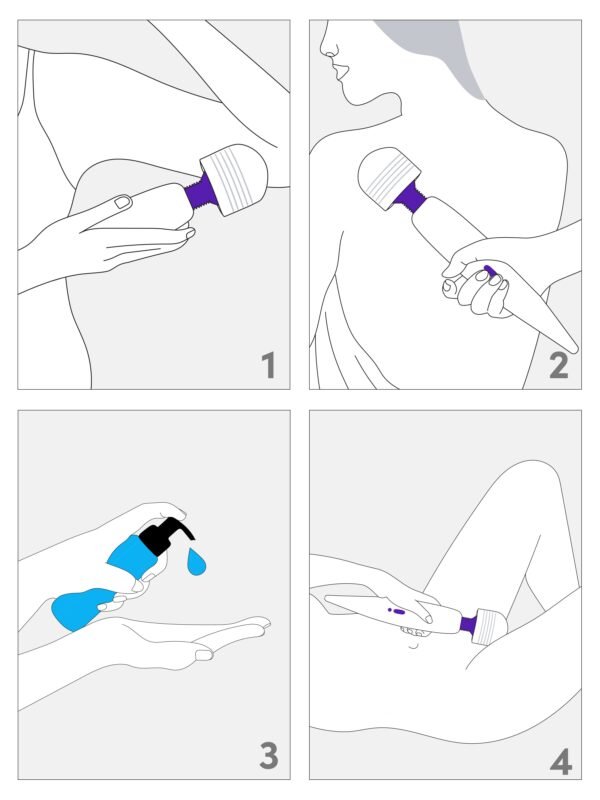 1

2

3

4