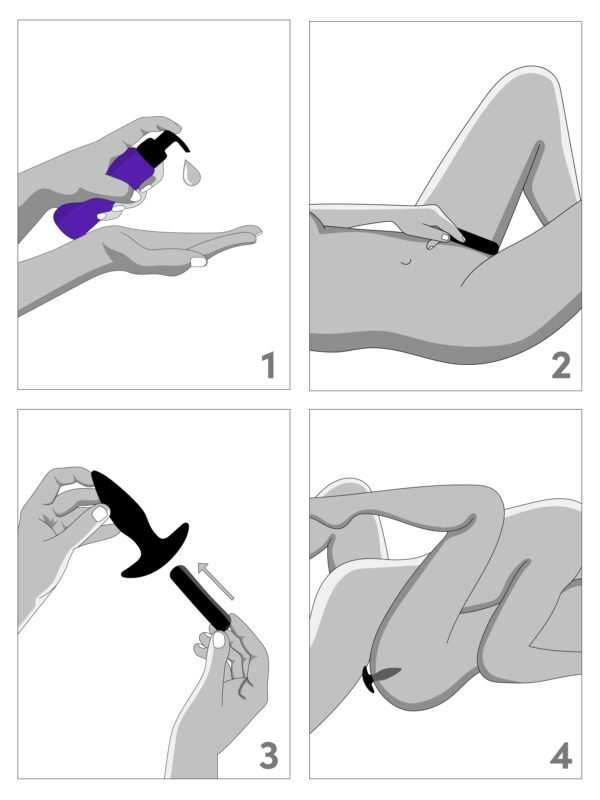 1

2

3

4