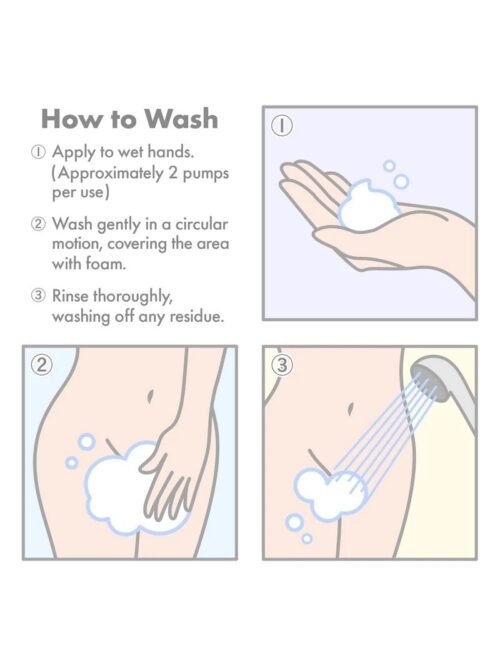 How to Wash

① Apply to wet hands. (Approximately 2 pumps per use)

② Wash gently in a circular motion, covering the area with foam.

③ Rinse thoroughly, washing off any residue.

①

②

③